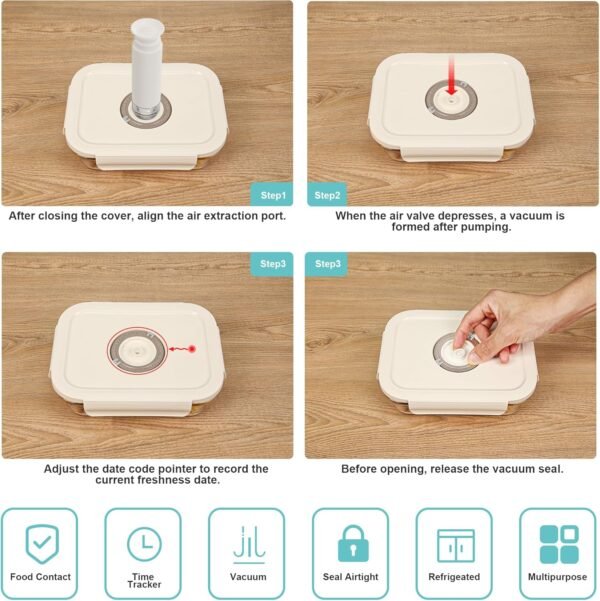 Step1

After closing the cover, align the air extraction port.

Step2

When the air valve depresses, a vacuum is formed after pumping.

Step3

Adjust the date code pointer to record the current freshness date.

Step3

Before opening, release the vacuum seal.

Food Contact

Time Tracker

Vacuum

Seal Airtight

Refrigeated

Multipurpose