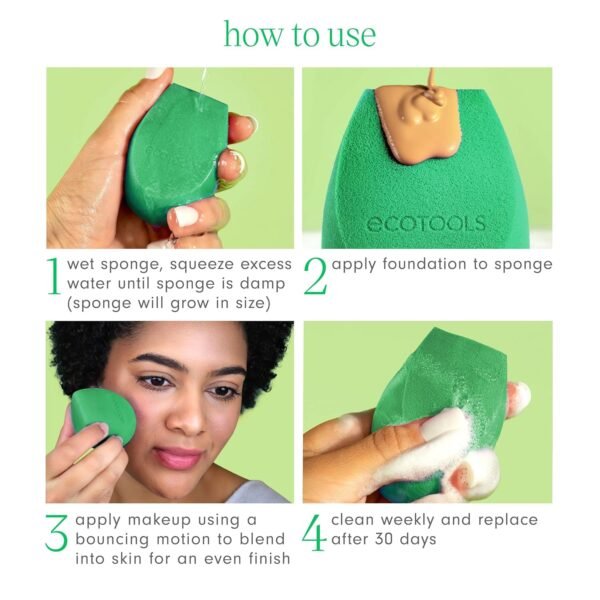 how to use

ecotools

1 wet sponge, squeeze excess water until sponge is damp (sponge will grow in size)

2 apply foundation to sponge

3 apply makeup using a bouncing motion to blend into skin for an even finish

4 clean weekly and replace after 30 days