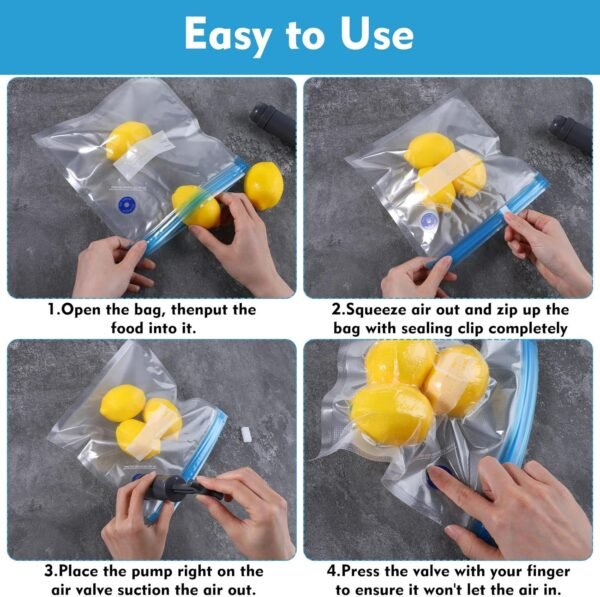 Easy to Use

1.Open the bag, thenput the food into it.

2.Squeeze air out and zip up the bag with sealing clip completely

3.Place the pump right on the air valve suction the air out.

4.Press the valve with your finger to ensure it won't let the air in.