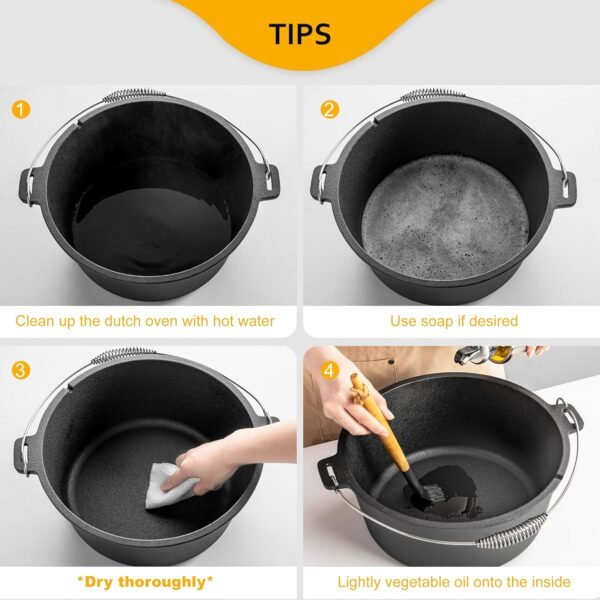 TIPS

1

Clean up the dutch oven with hot water

2

Use soap if desired

3

*Dry thoroughly*

4

Lightly vegetable oil onto the inside