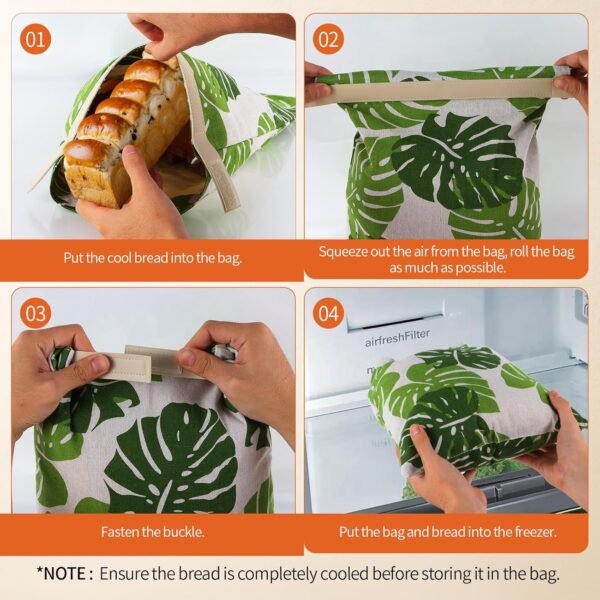 01

Put the cool bread into the bag.

02

Squeeze out the air from the bag, roll the bag as much as possible.

03

Fasten the buckle.

04

airfreshFilter

Put the bag and bread into the freezer.

*NOTE : Ensure the bread is completely cooled before storing it in the bag.