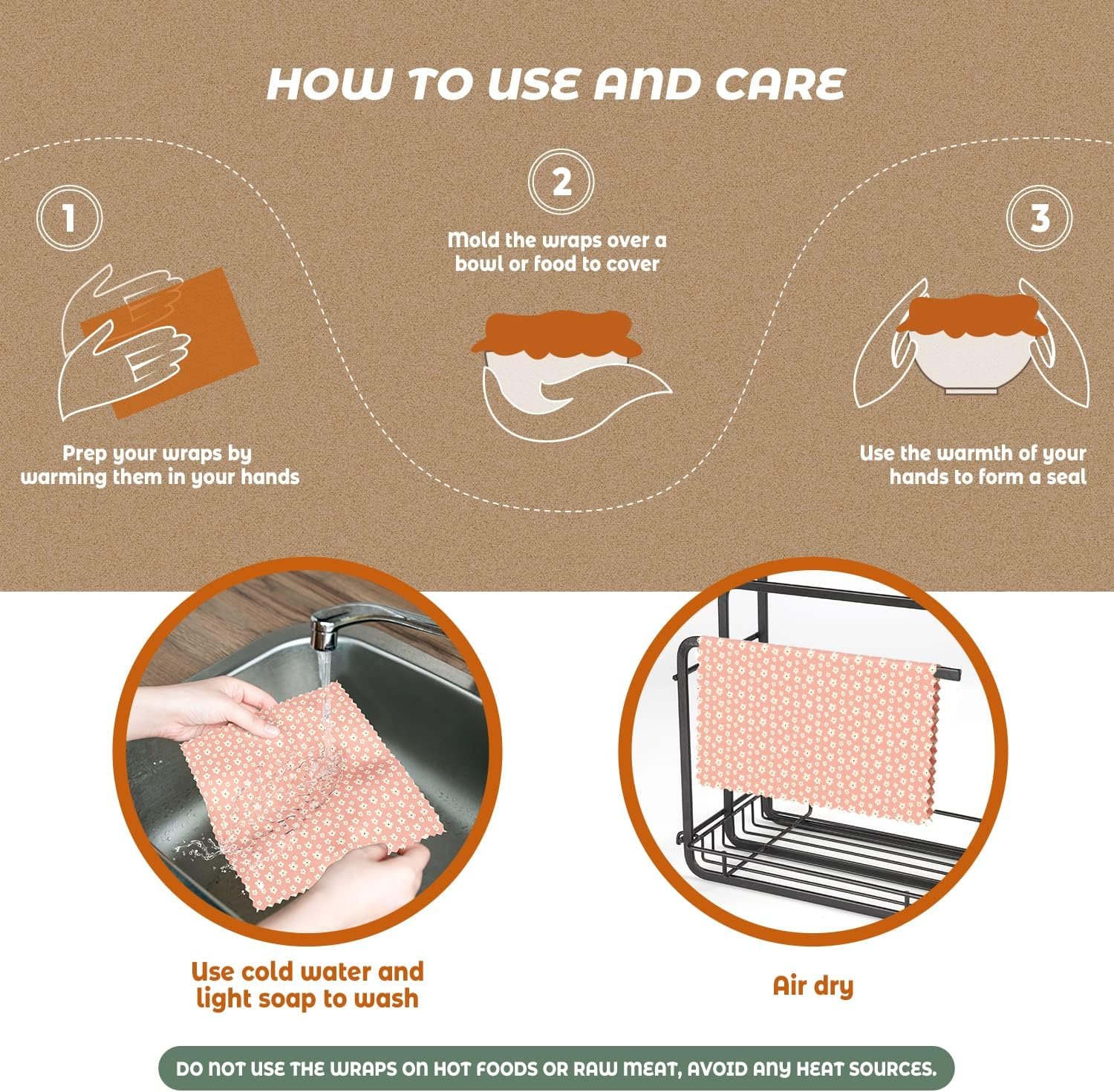 HOW TO USE AND CARE

1

Prep your wraps by warming them in your hands

2

Mold the wraps over a bowl or food to cover

3

Use the warmth of your hands to form a seal

Use cold water and light soap to wash

Air dry

DO NOT USE THE WRAPS ON HOT FOODS OR RAW MEAT, AVOID ANY HEAT SOURCES.