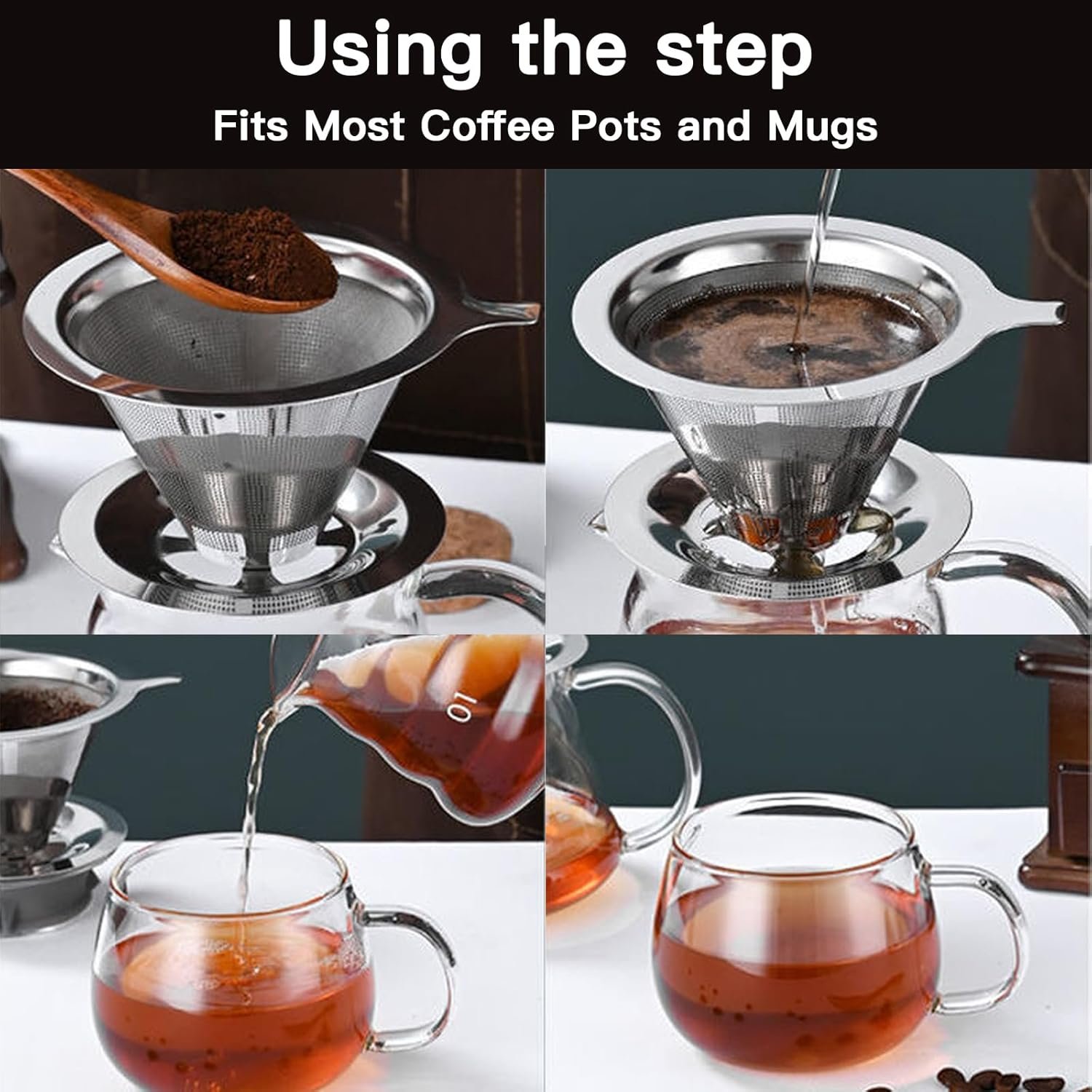 Using the step
Fits Most Coffee Pots and Mugs

10