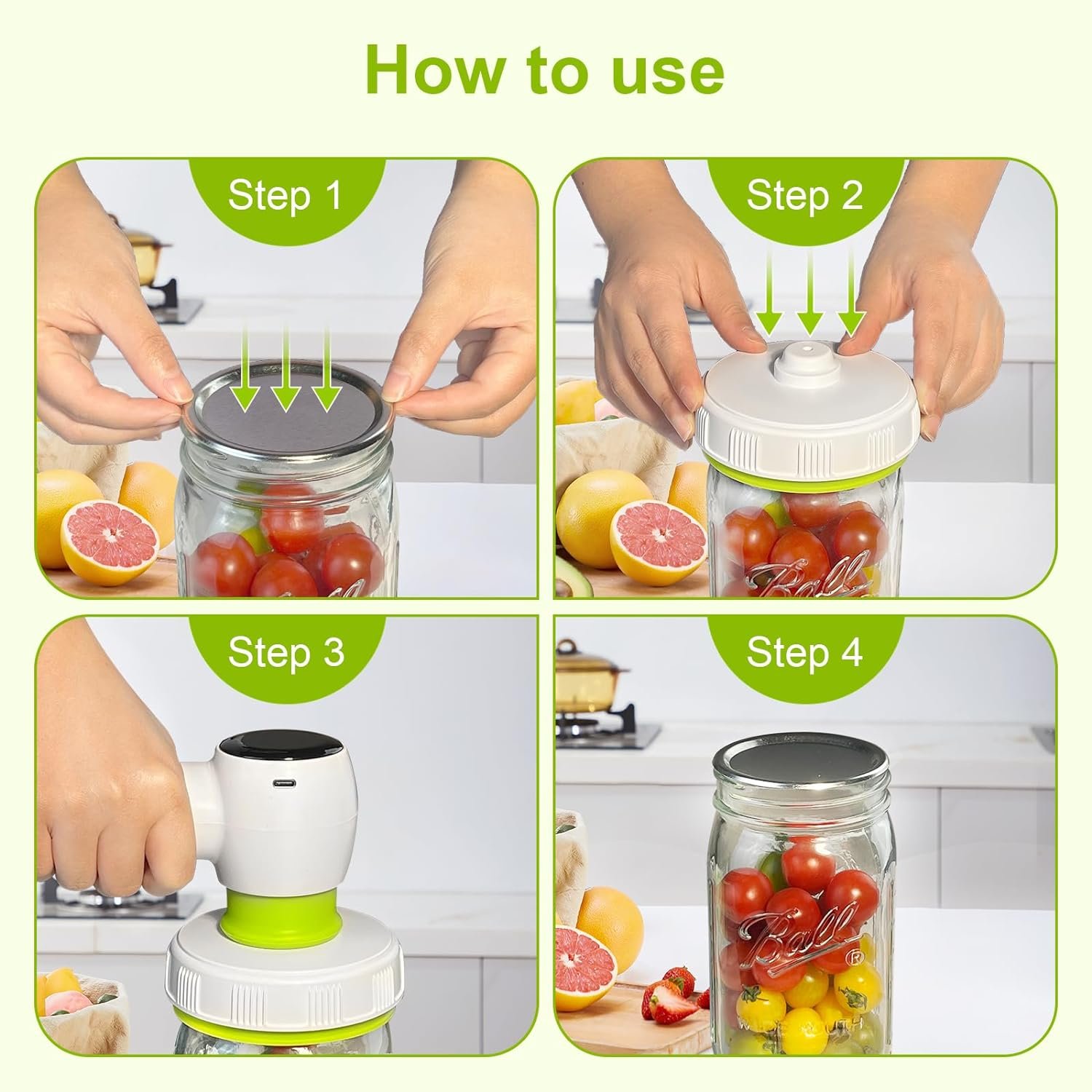 How to use

Step 1

Step 2

Ball

Step 3

Step 4

Ball

WIDE MOUTH