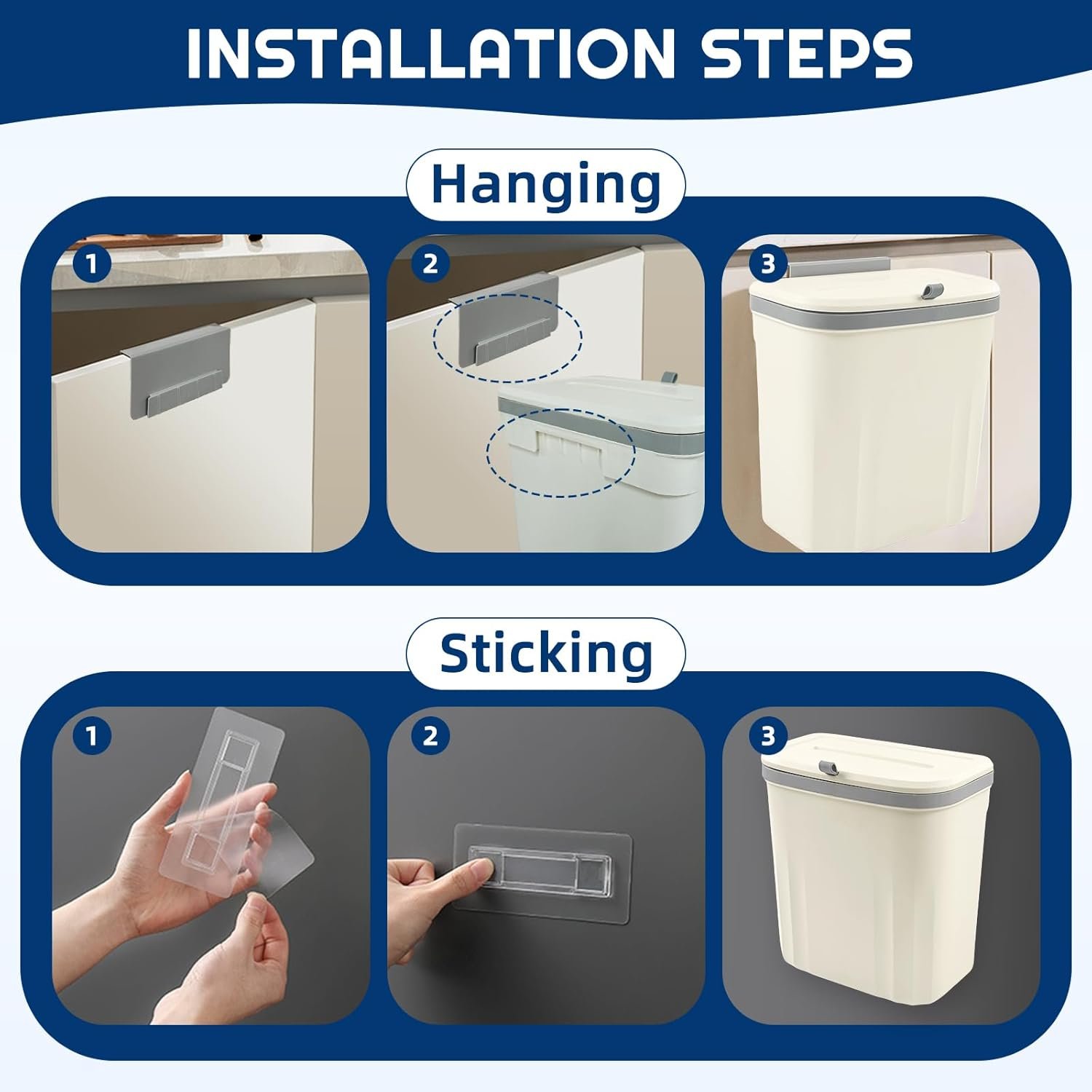 INSTALLATION STEPS

Hanging

1

2

3

Sticking

1

2

3