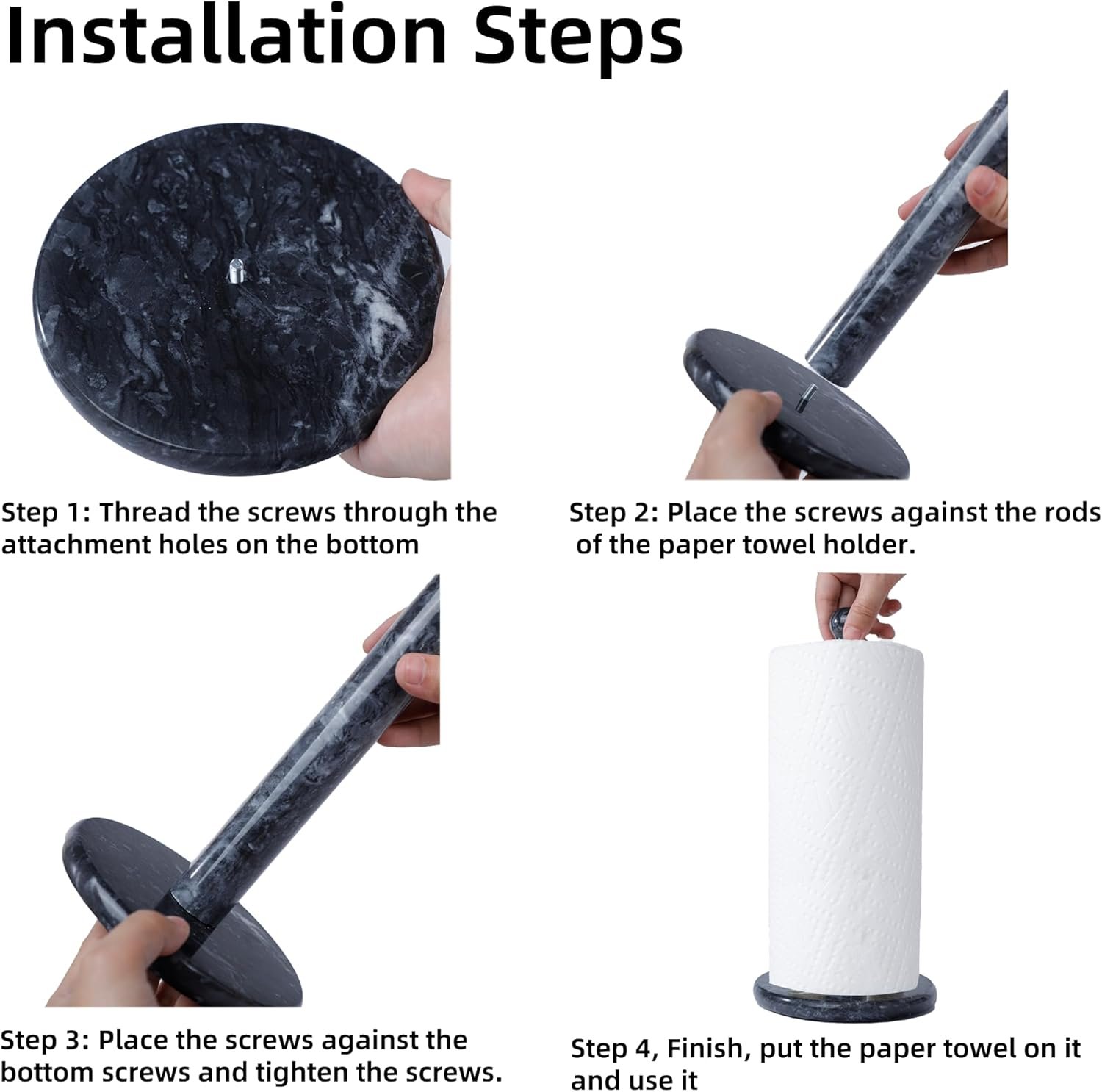 Installation Steps

Step 1: Thread the screws through the attachment holes on the bottom

Step 2: Place the screws against the rods of the paper towel holder.

Step 3: Place the screws against the bottom screws and tighten the screws.

Step 4, Finish, put the paper towel on it and use it