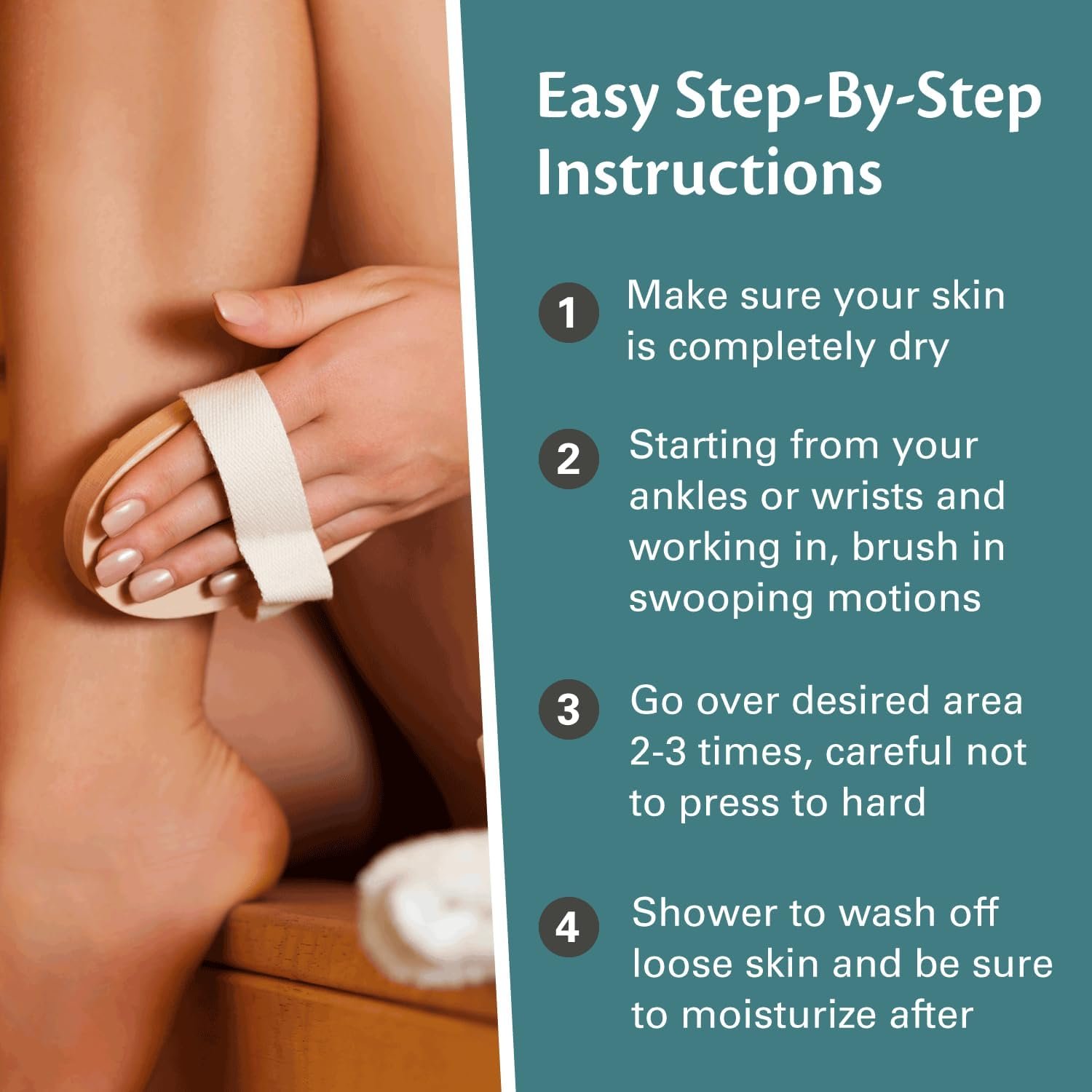 Easy Step-By-Step Instructions

1 Make sure your skin is completely dry

2 Starting from your ankles or wrists and working in, brush in swooping motions

3 Go over desired area 2-3 times, careful not to press to hard

4 Shower to wash off loose skin and be sure to moisturize after