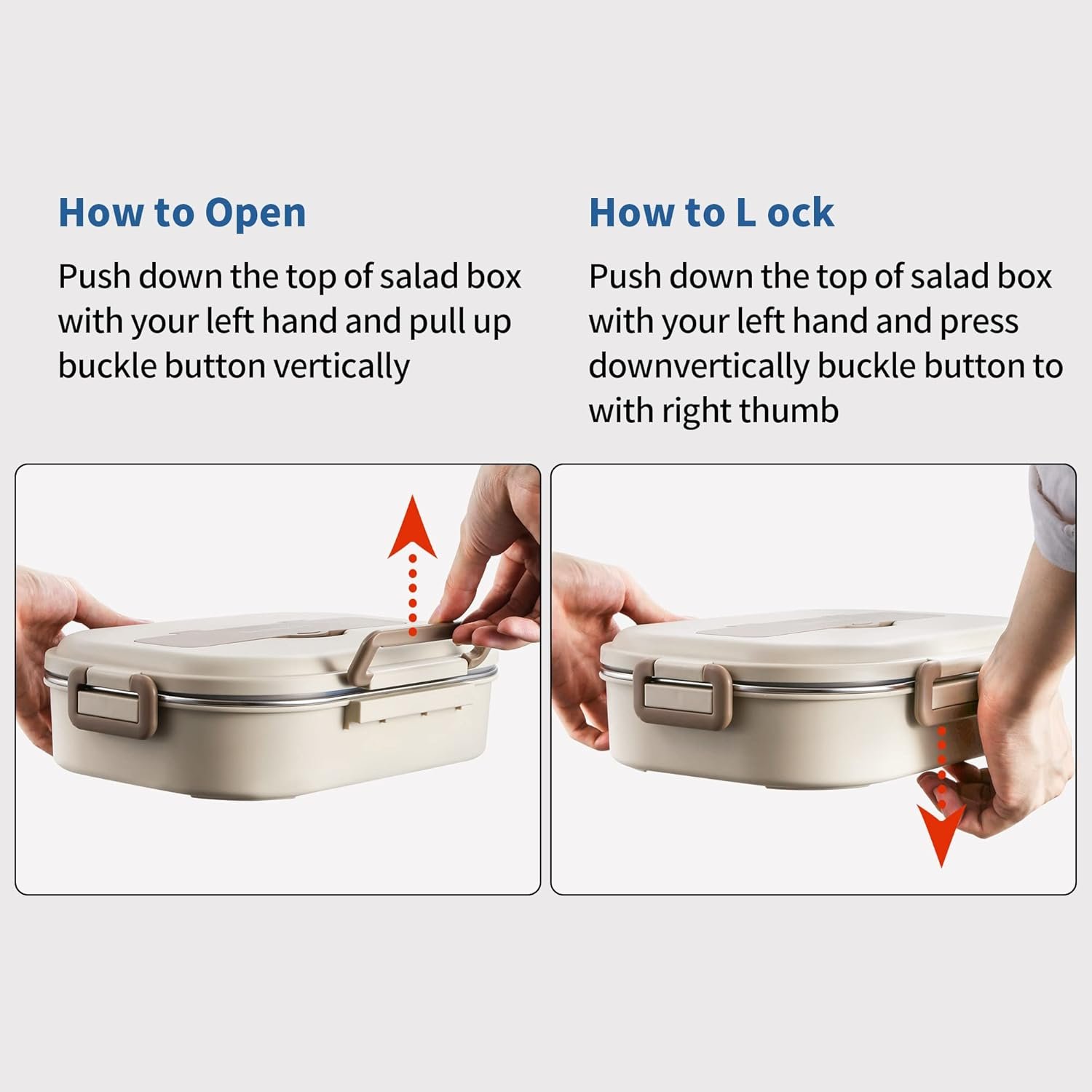 How to Open

Push down the top of salad box with your left hand and pull up buckle button vertically

How to L ock

Push down the top of salad box with your left hand and press downvertically buckle button to with right thumb