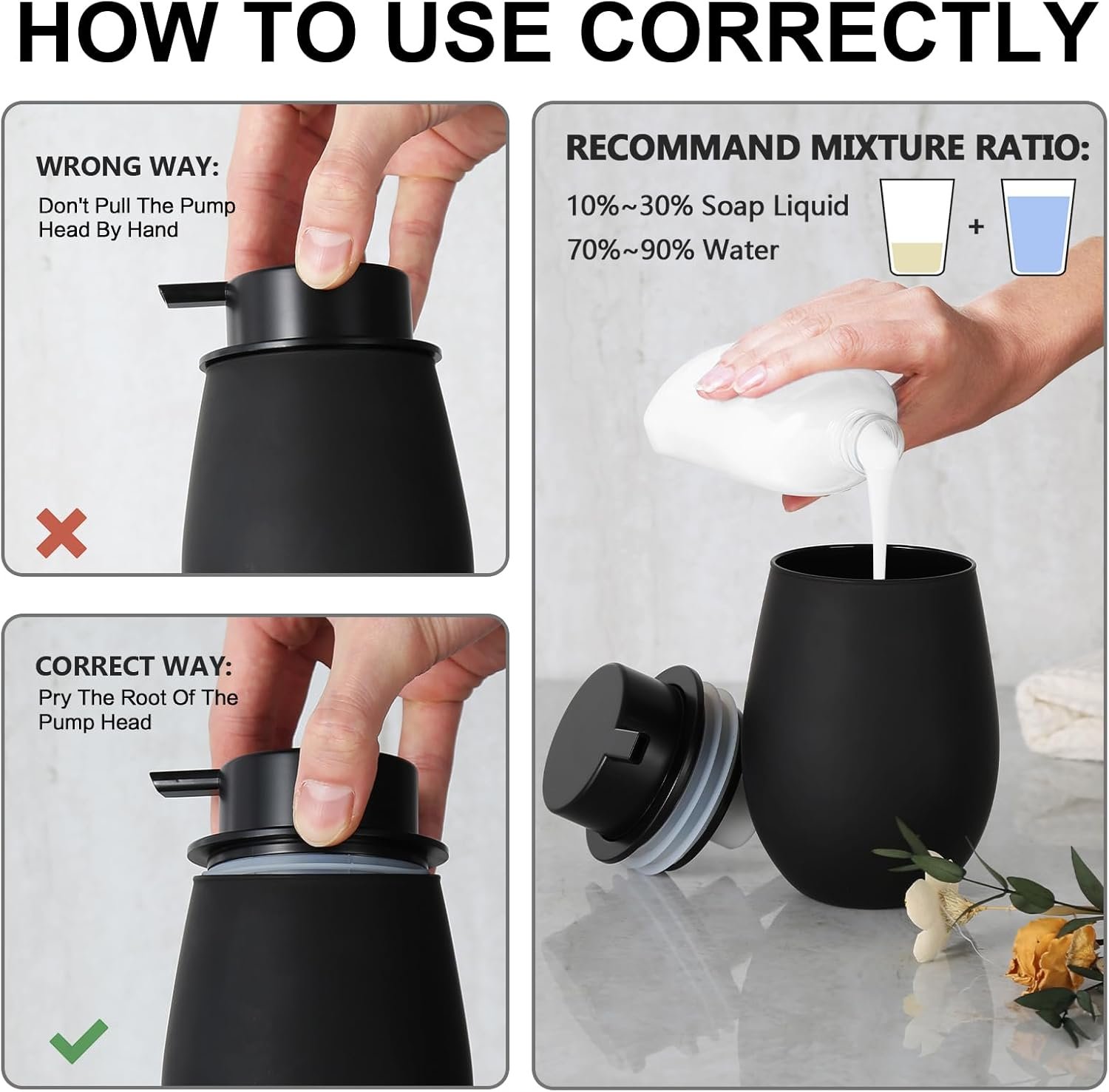 HOW TO USE CORRECTLY

WRONG WAY:
Don't Pull The Pump Head By Hand

CORRECT WAY:
Pry The Root Of The Pump Head

RECOMMAND MIXTURE RATIO:
10%~30% Soap Liquid
70%~90% Water
+