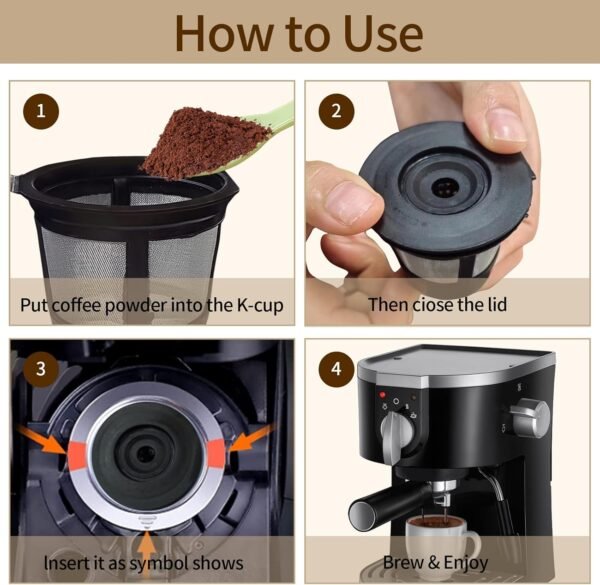 How to Use

1

Put coffee powder into the K-cup

2

Then ciose the lid

3

Insert it as symbol shows

4

Brew & Enjoy