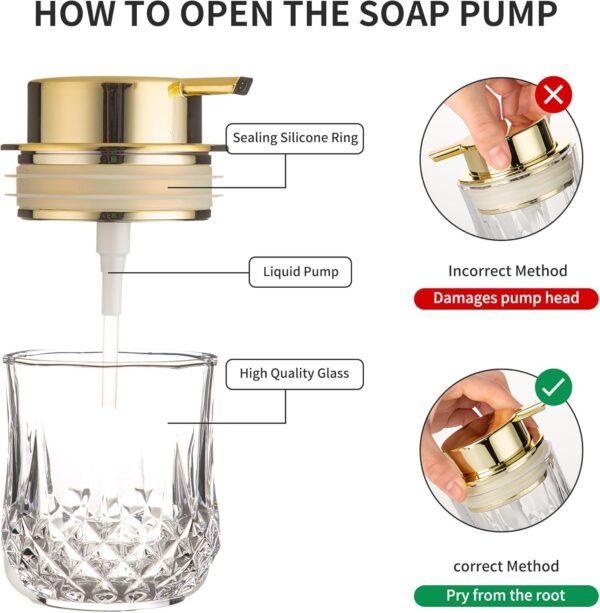 HOW TO OPEN THE SOAP PUMP

Sealing Silicone Ring

Liquid Pump

High Quality Glass

Incorrect Method

Damages pump head

correct Method

Pry from the root