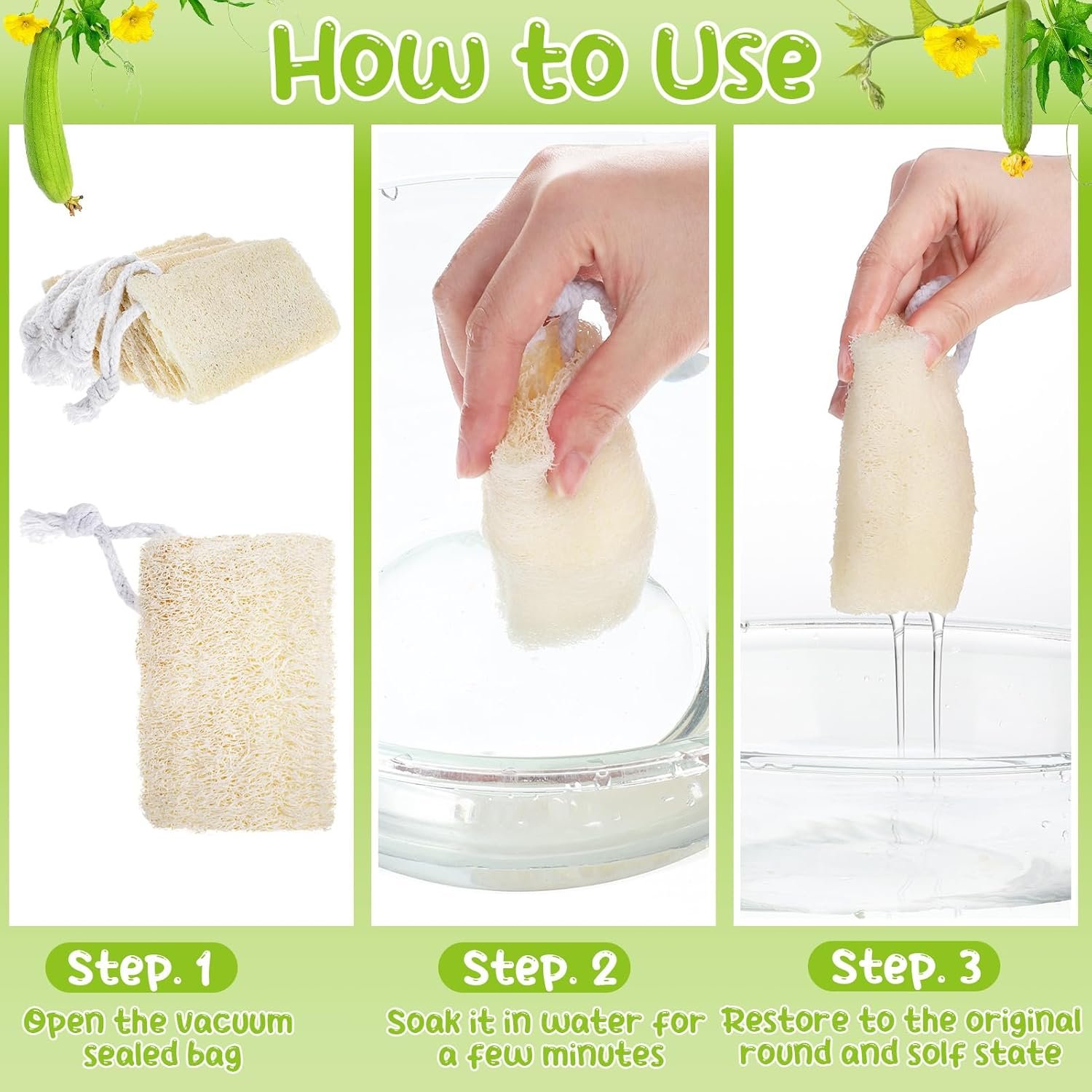 How to Use

Step. 1

Open the vacuum sealed bag

Step. 2

Soak it in water for a few minutes

Step. 3

Restore to the original round and solf state