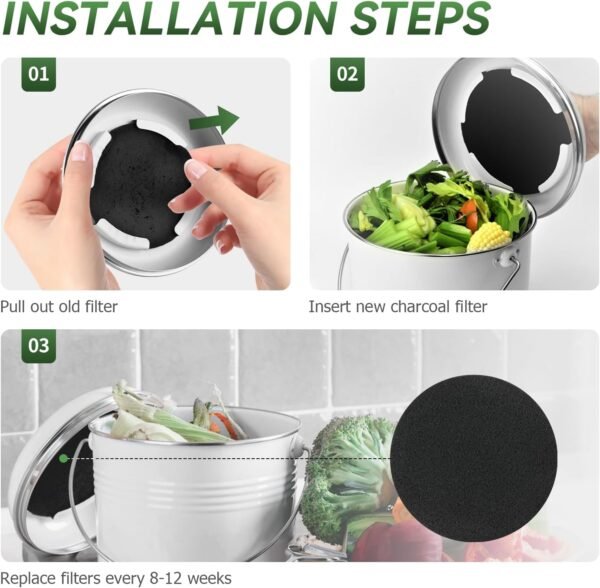 INSTALLATION STEPS

01

Pull out old filter

02

Insert new charcoal filter

03

Replace filters every 8-12 weeks