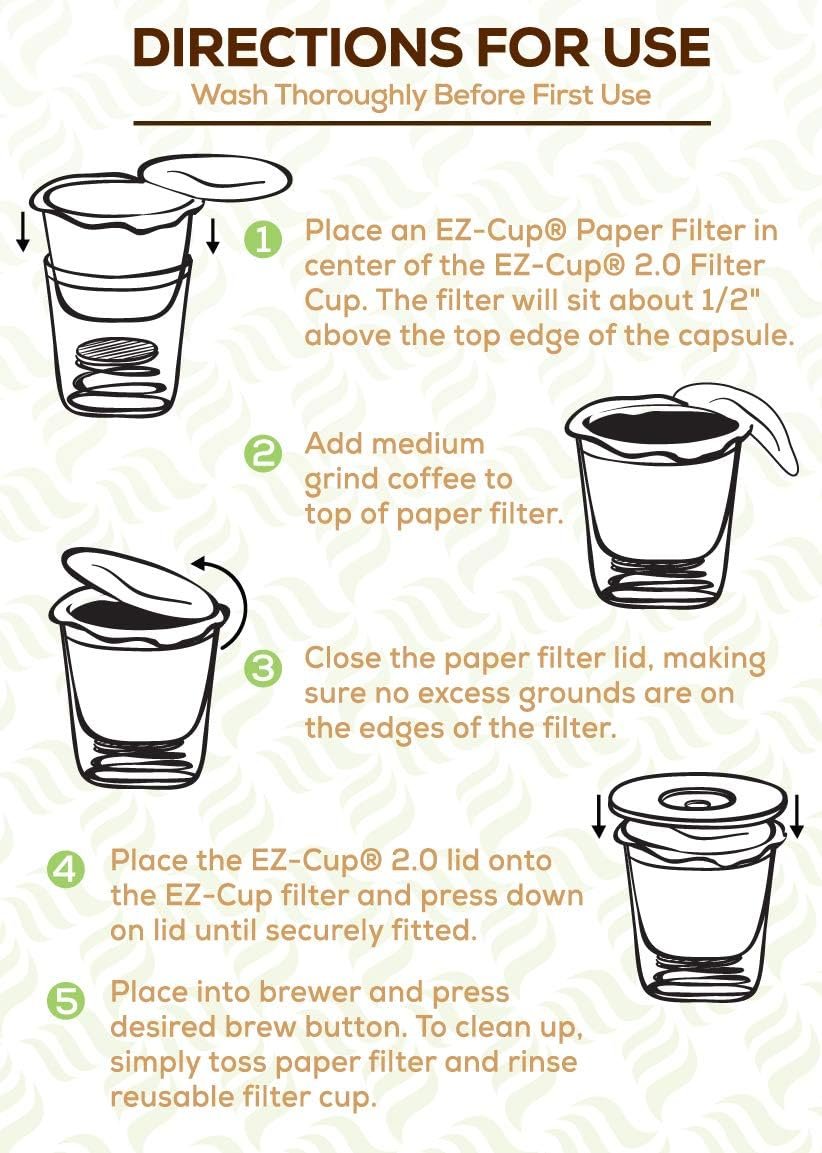 DIRECTIONS FOR USE

Wash Thoroughly Before First Use

1 Place an EZ-Cup® Paper Filter in center of the EZ-Cup® 2.0 Filter Cup. The filter will sit about 1/2" above the top edge of the capsule.

2 Add medium grind coffee to top of paper filter.

3 Close the paper filter lid, making sure no excess grounds are on the edges of the filter.

4 Place the EZ-Cup® 2.0 lid onto the EZ-Cup filter and press down on lid until securely fitted.

5 Place into brewer and press desired brew button. To clean up, simply toss paper filter and rinse reusable filter cup.