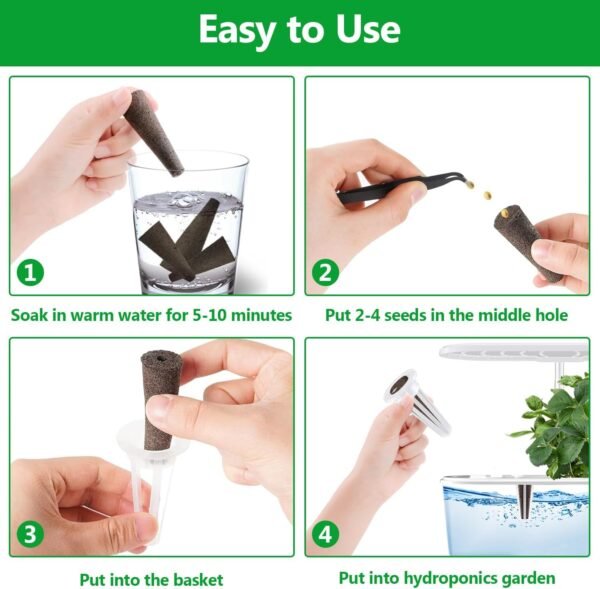 Easy to Use

1

Soak in warm water for 5-10 minutes

2

Put 2-4 seeds in the middle hole

3

Put into the basket

4

Put into hydroponics garden