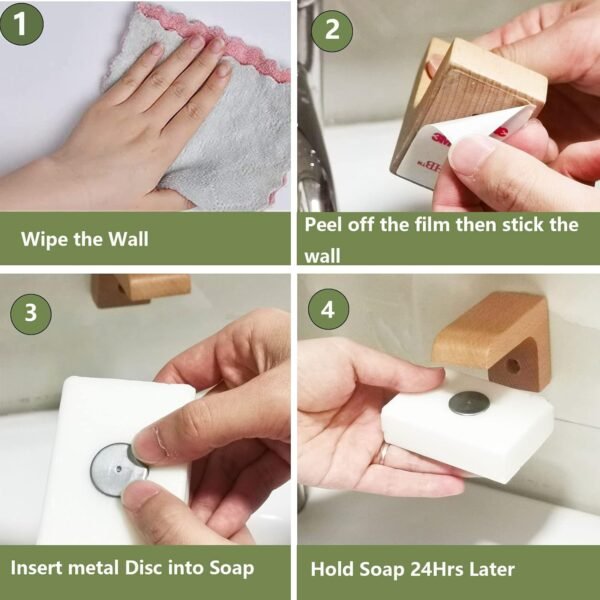 1

Wipe the Wall

2

3M

Peel off the film then stick the wall

3

Insert metal Disc into Soap

4

Hold Soap 24Hrs Later