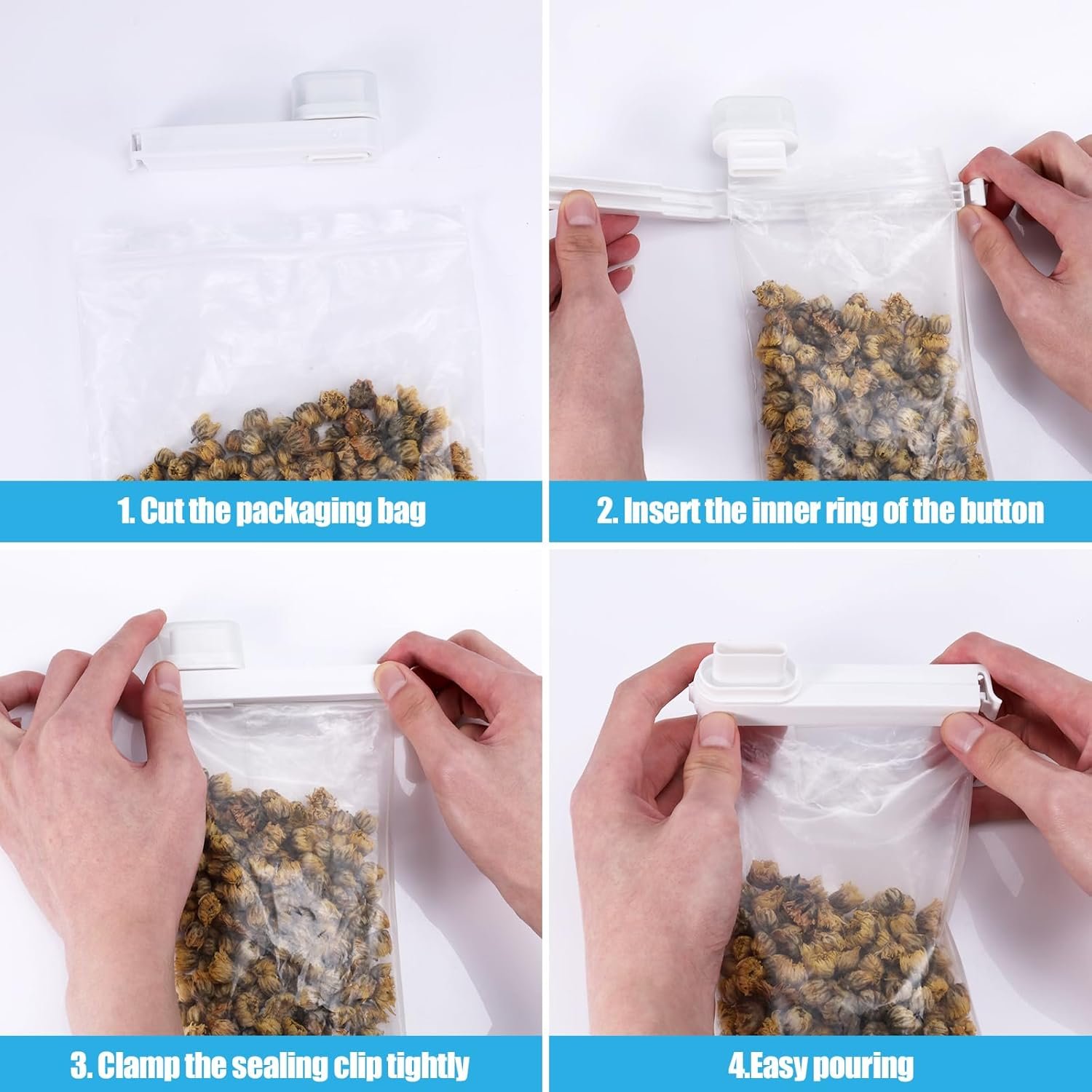 1. Cut the packaging bag

2. Insert the inner ring of the button

3. Clamp the sealing clip tightly

4.Easy pouring