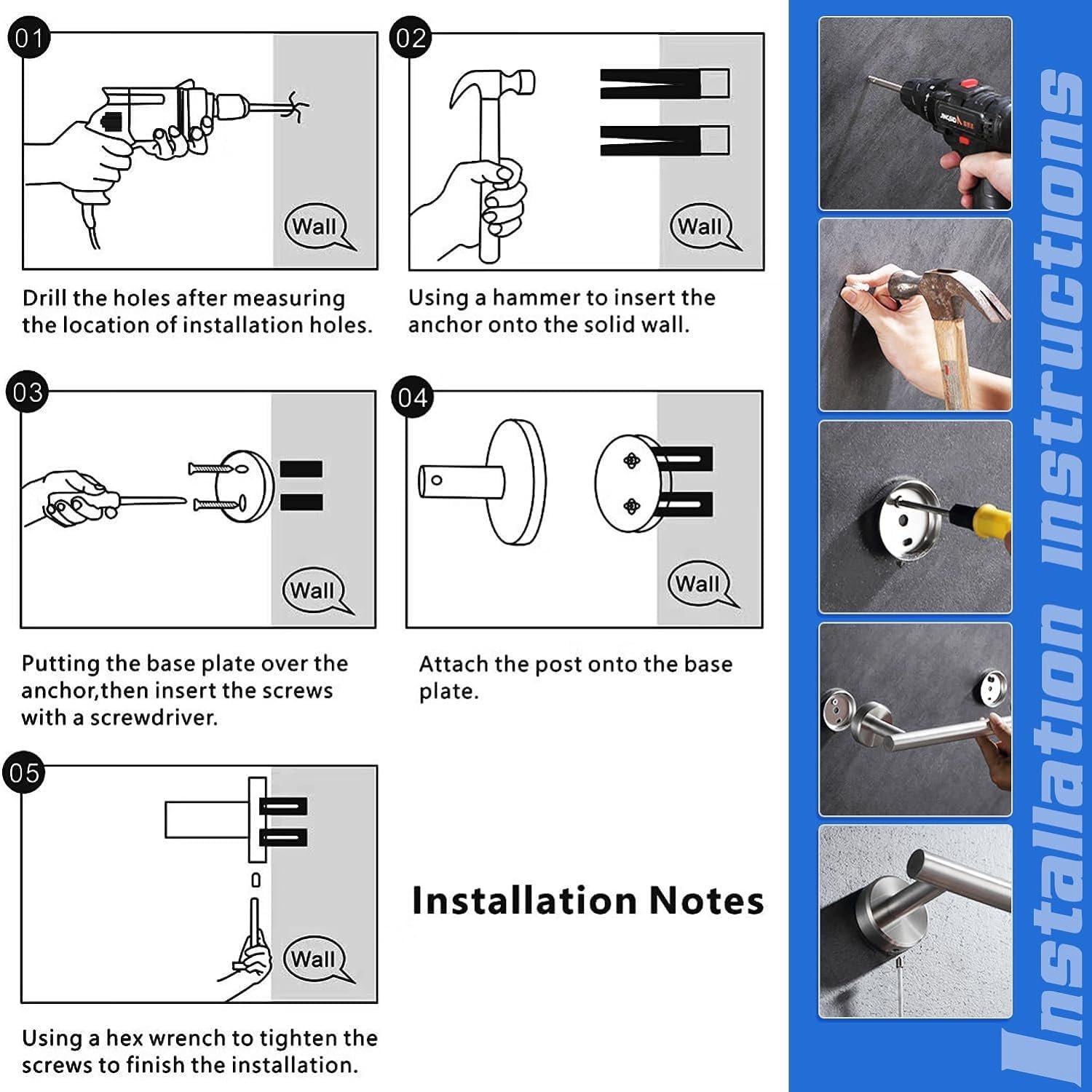 01

Wall

Drill the holes after measuring the location of installation holes.

02

Wall

Using a hammer to insert the anchor onto the solid wall.

03

Wall

Putting the base plate over the anchor,then insert the screws with a screwdriver.

04

Wall

Attach the post onto the base plate.

05

Wall

Using a hex wrench to tighten the screws to finish the installation.

Installation Notes

Installation instructions