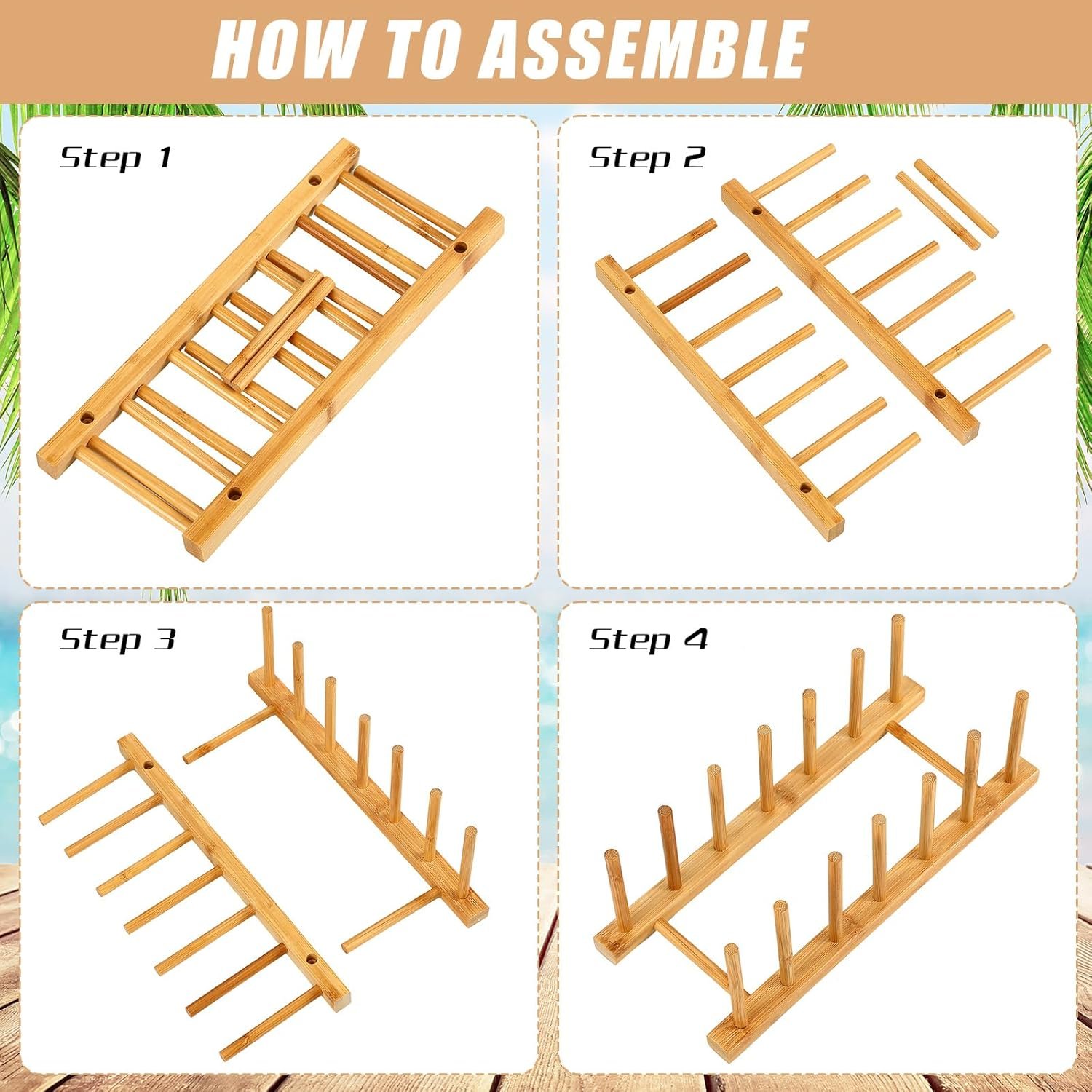 HOW TO ASSEMBLE

Step 1

Step 2

Step 3

Step 4