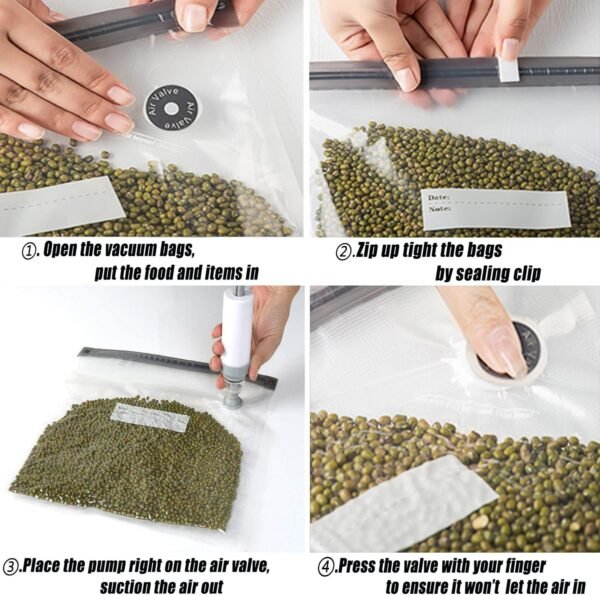 Air Valve Air Valve

①. Open the vacuum bags, put the food and items in

Date:
Note:

②.Zip up tight the bags by sealing clip

③.Place the pump right on the air valve, suction the air out

④.Press the valve with your finger to ensure it won't let the air in