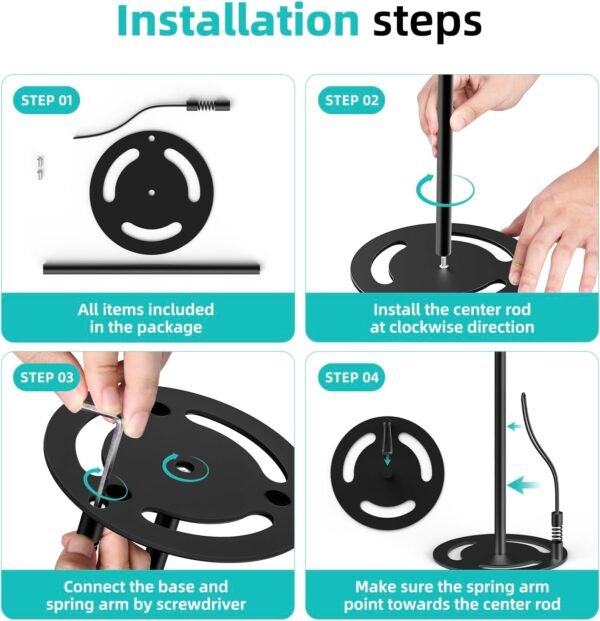 Installation steps

STEP 01

All items included in the package

STEP 02

Install the center rod at clockwise direction

STEP 03

Connect the base and spring arm by screwdriver

STEP 04

Make sure the spring arm point towards the center rod