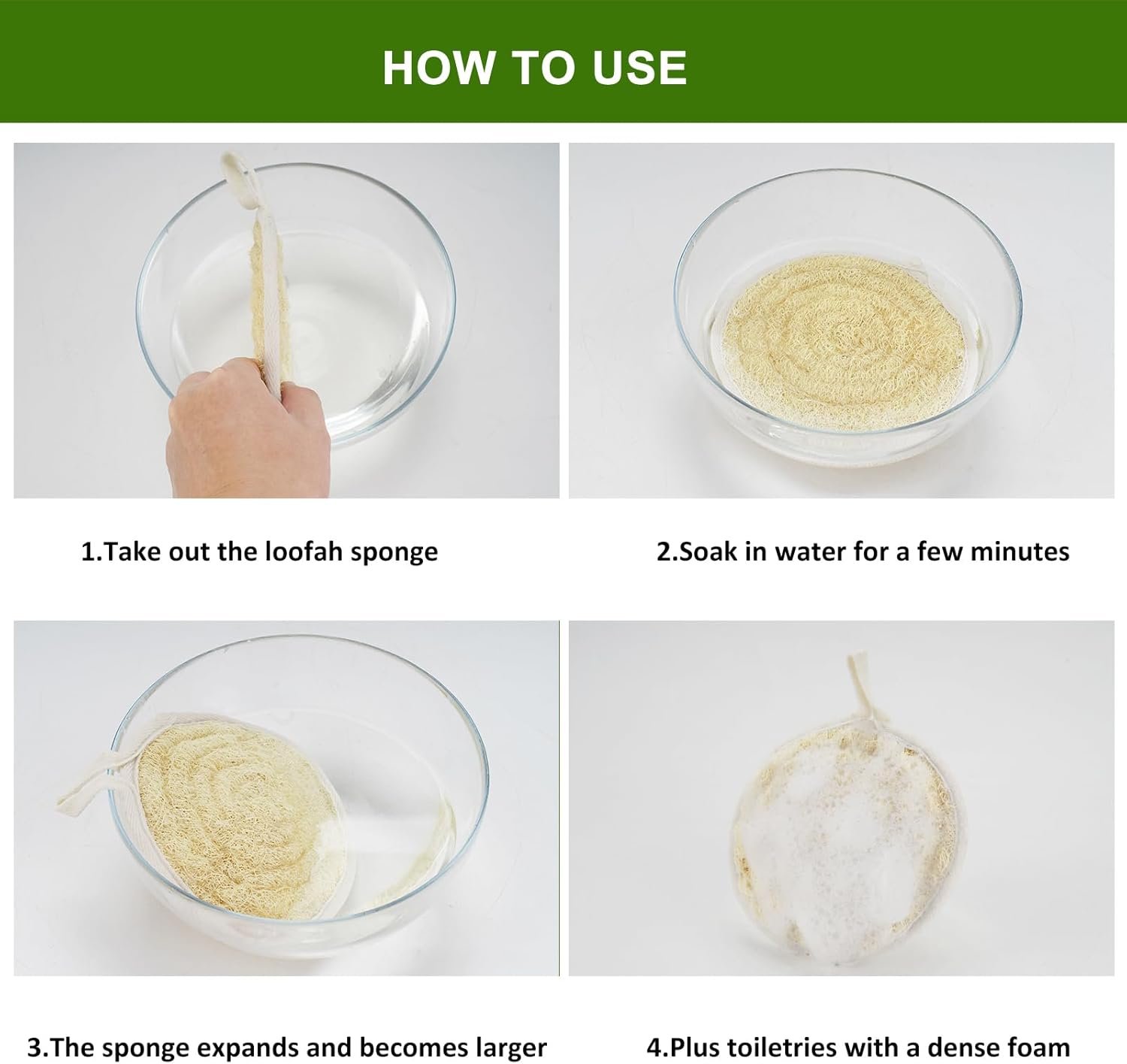 HOW TO USE

1.Take out the loofah sponge

2.Soak in water for a few minutes

3.The sponge expands and becomes larger

4.Plus toiletries with a dense foam