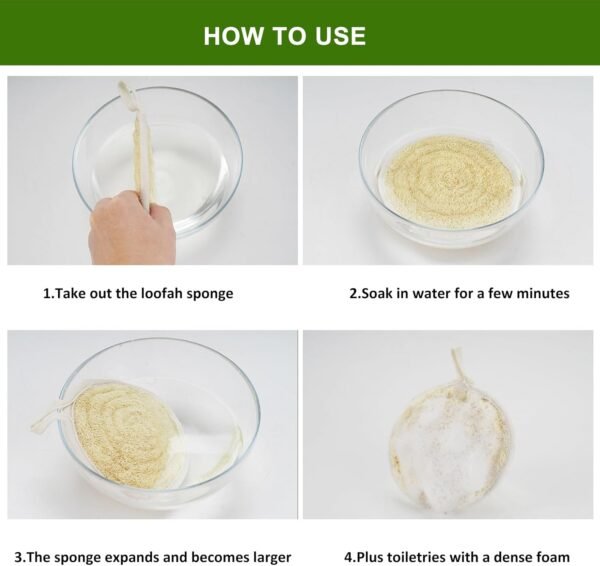 HOW TO USE

1.Take out the loofah sponge

2.Soak in water for a few minutes

3.The sponge expands and becomes larger

4.Plus toiletries with a dense foam