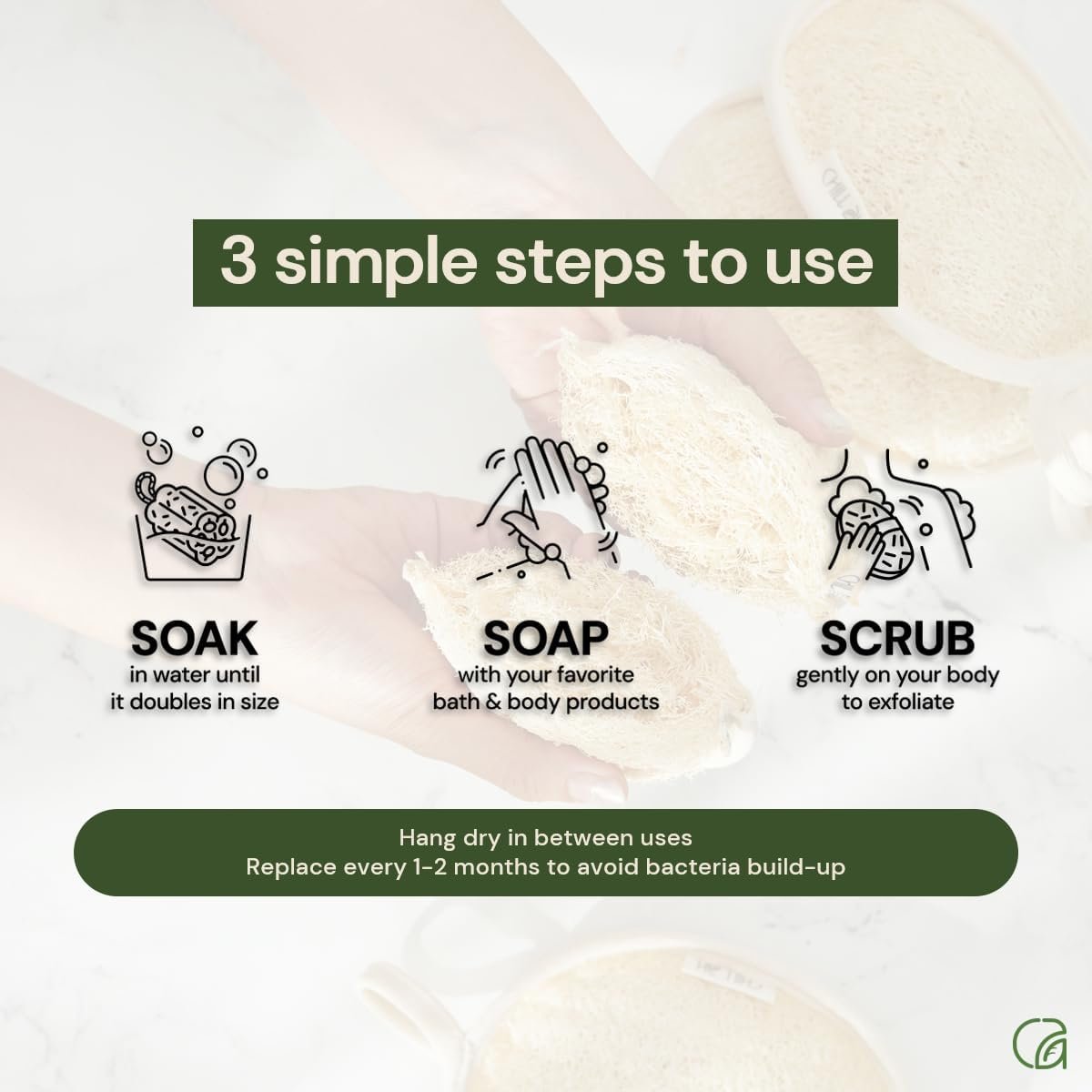 3 simple steps to use

SOAK
in water until it doubles in size

SOAP
with your favorite bath & body products

SCRUB
gently on your body to exfoliate

Hang dry in between uses
Replace every 1-2 months to avoid bacteria build-up