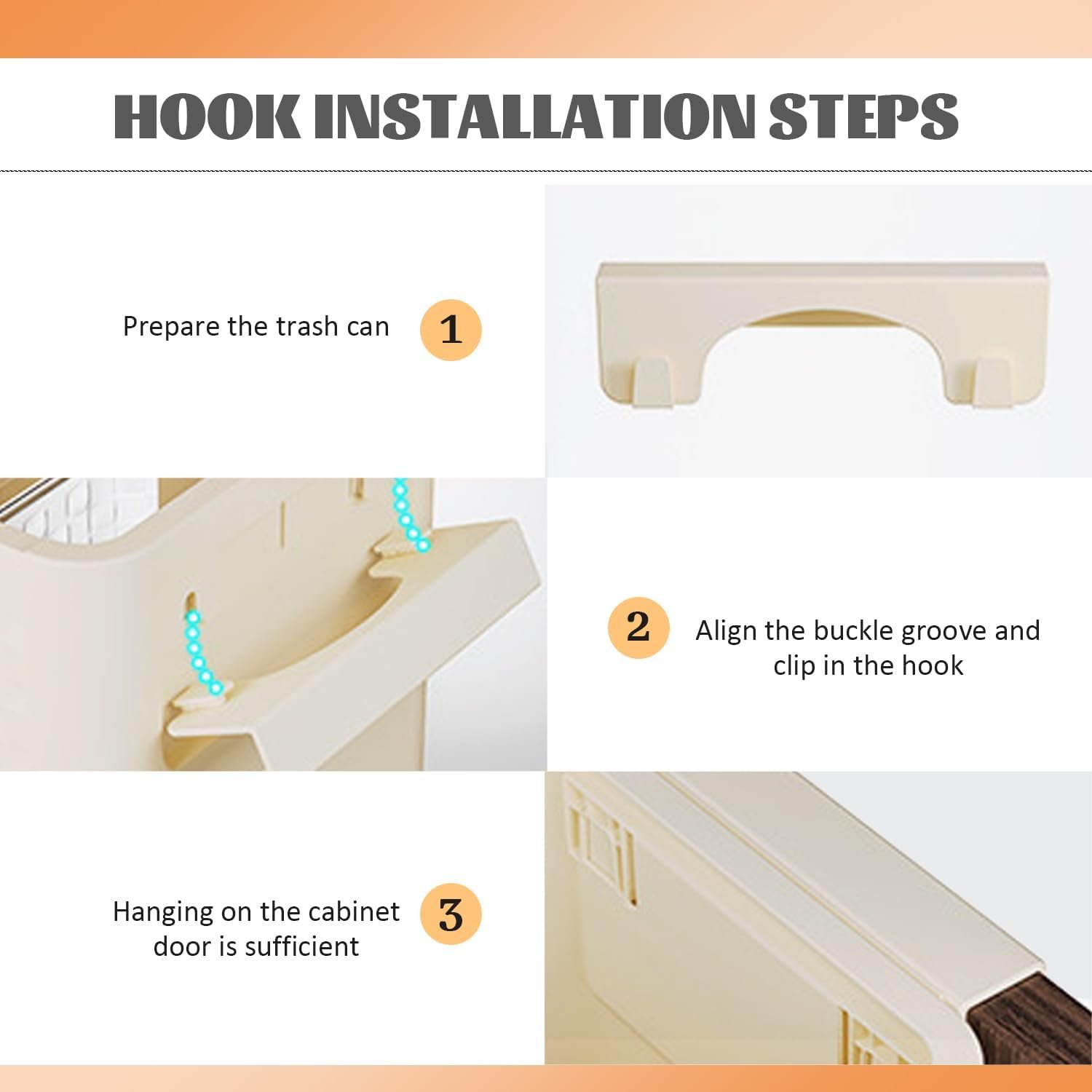 HOOK INSTALLATION STEPS

Prepare the trash can 1

2 Align the buckle groove and clip in the hook

Hanging on the cabinet door is sufficient 3