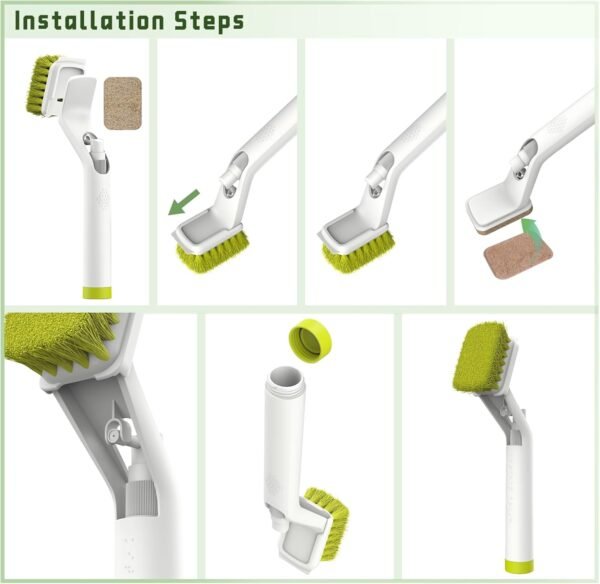 Installation Steps