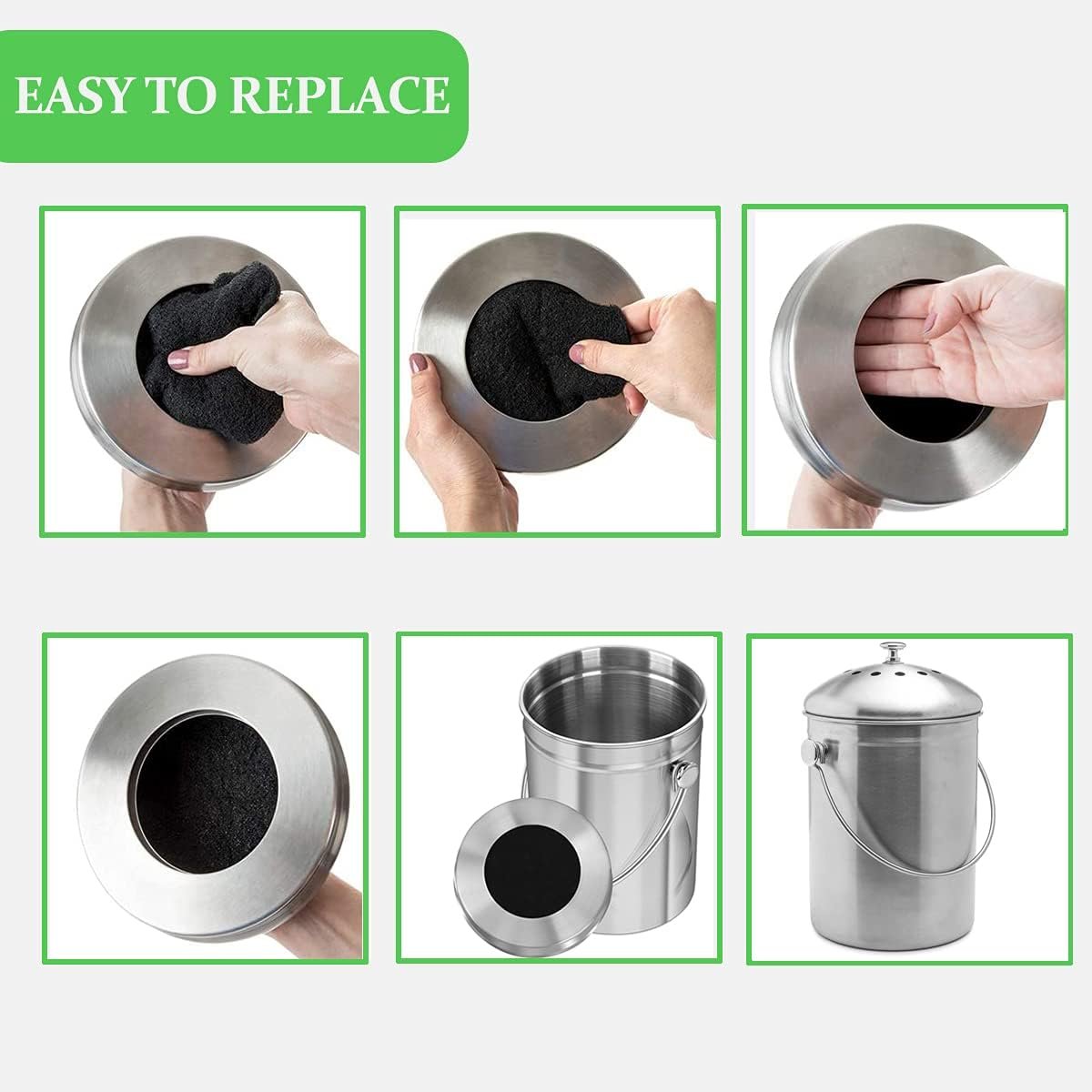 EASY TO REPLACE