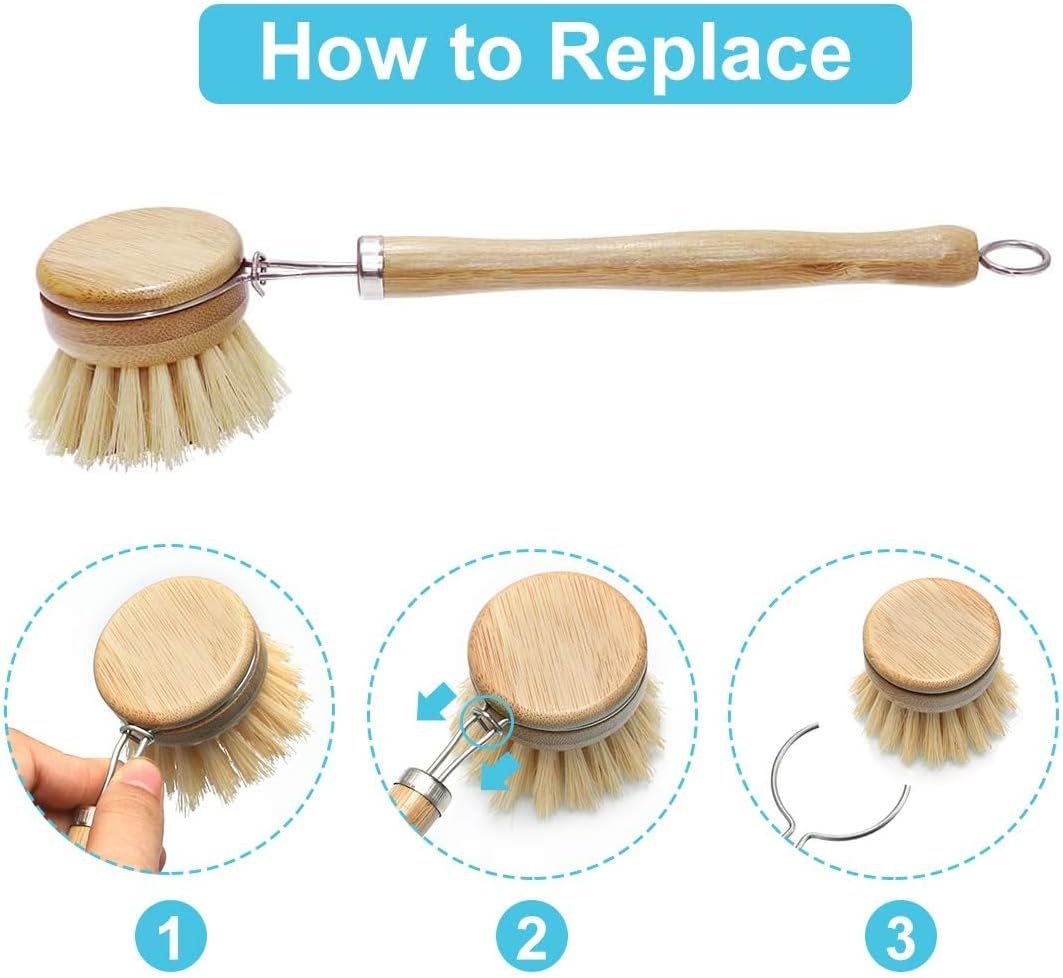 How to Replace

1

2

3