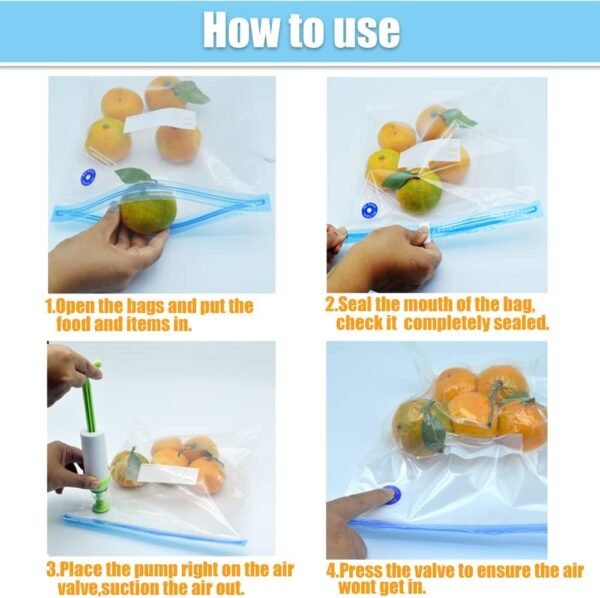 How to use

1.Open the bags and put the food and items in.

2.Seal the mouth of the bag, check it completely sealed.

3.Place the pump right on the air valve,suction the air out.

4.Press the valve to ensure the air wont get in.