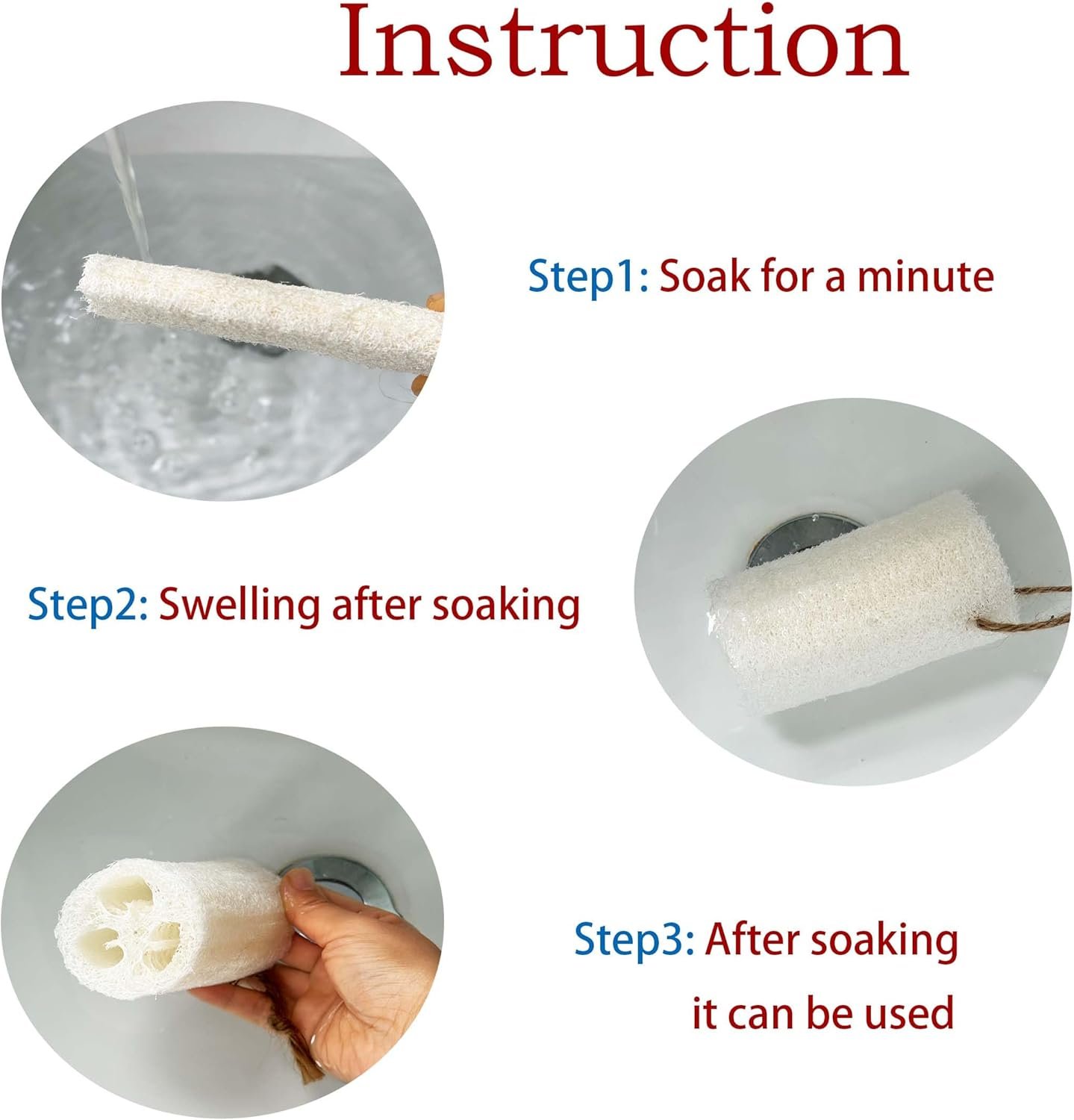 Instruction

Step1: Soak for a minute

Step2: Swelling after soaking

Step3: After soaking it can be used